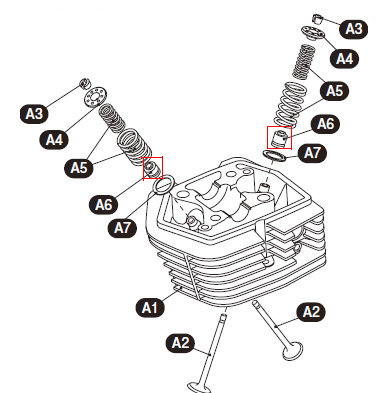 A3
A4
A5
A6
A7
A3
A4
A5
A6
A7
A1
A2
A2