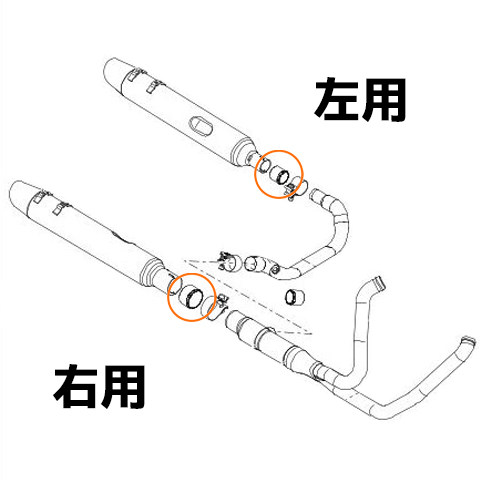 左用

右用