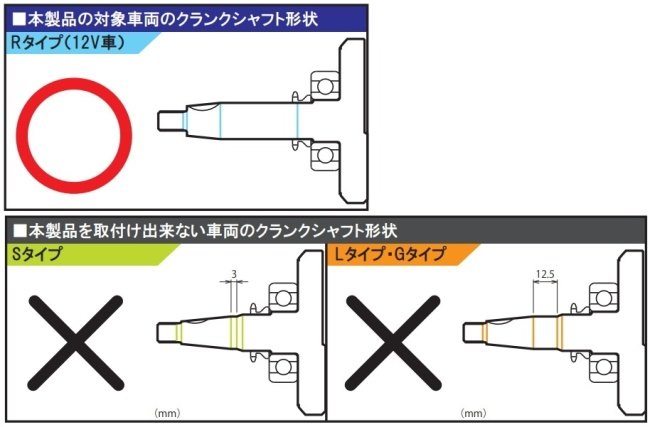 ■本製品の対象車両のクランクシャフト形状

Rタイプ（12V車）

■本製品を取付け出来ない車両のクランクシャフト形状

Sタイプ

3

(mm)

Lタイプ・Gタイプ

12.5

(mm)