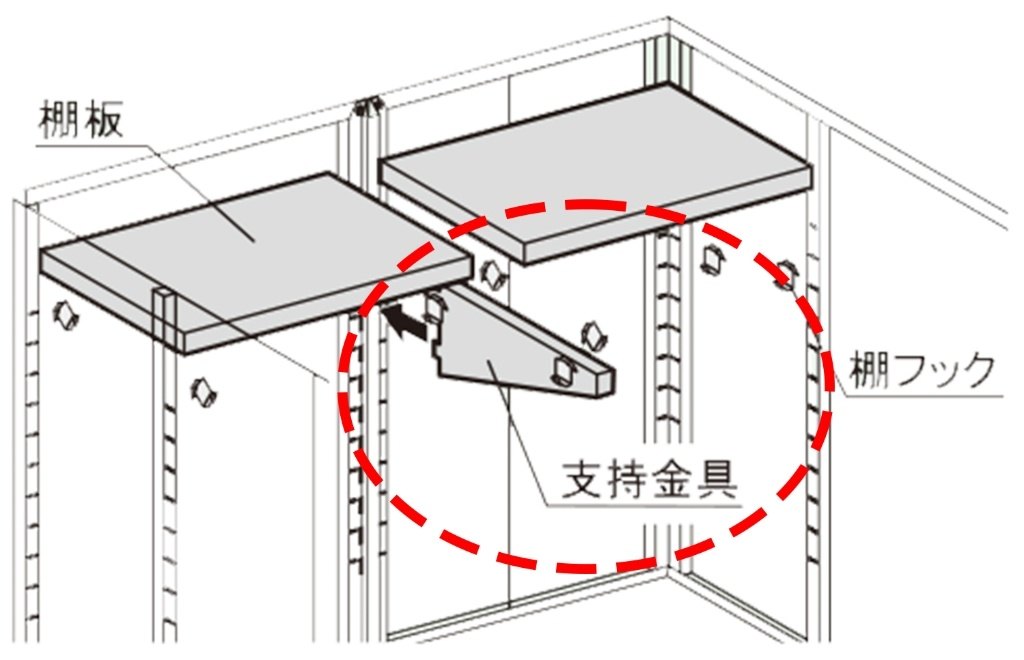 棚板

棚フック

支持金具