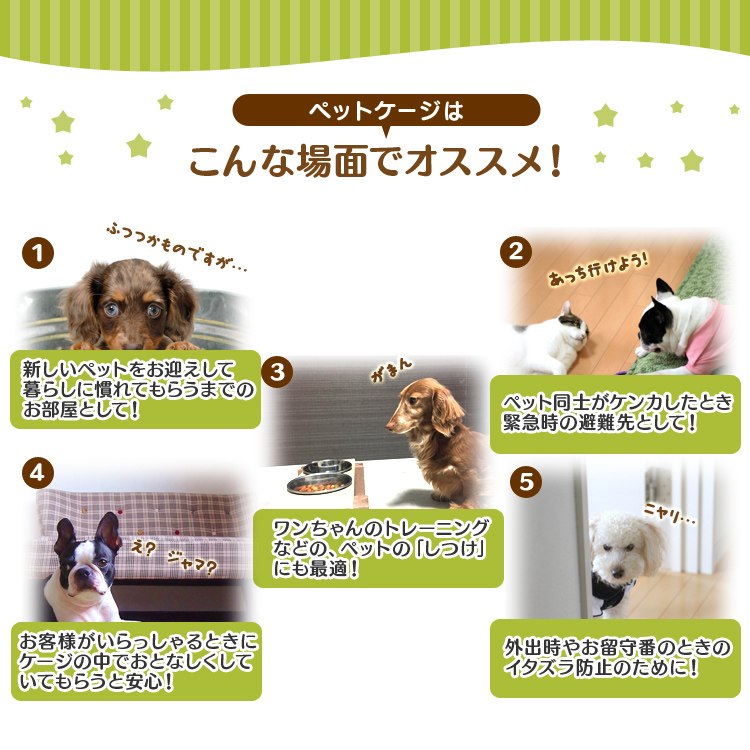 ペットケージは
こんな場面でオススメ!

1
ふつつかものですが…
新しいペットをお迎えして暮らしに慣れてもらうまでのお部屋として!

2
あっち行けよう!
ペット同士がケンカしたとき緊急時の避難先として!

3
がまん
ワンちゃんのトレーニングなどの、ペットの「しつけ」にも最適!

4
え?
ジャマ?
お客様がいらっしゃるときにケージの中でおとなしくしていてもらうと安心!

5
ニヤリ…
外出時やお留守番のときのイタズラ防止のために!