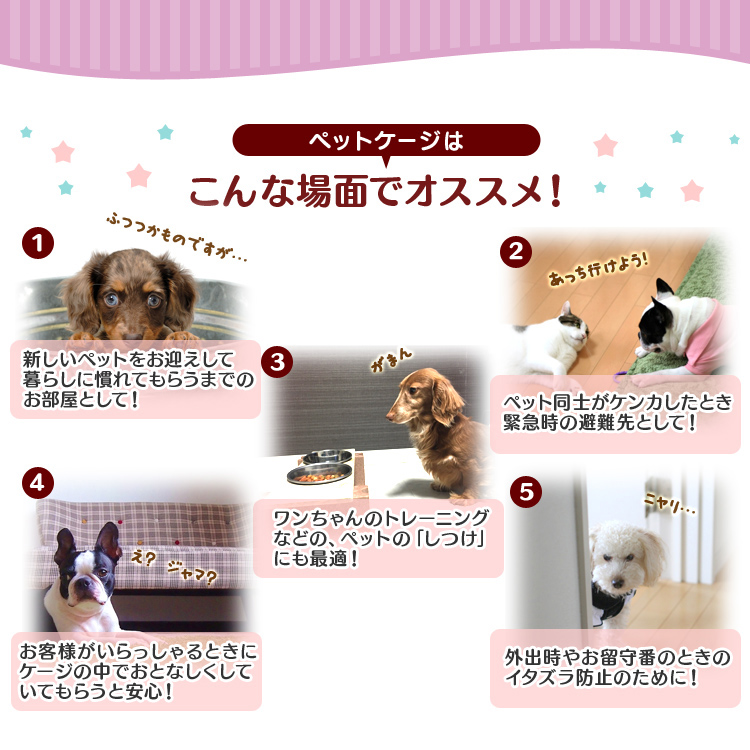 ペットケージは

こんな場面でオススメ！

1

ふつつかものですが…

新しいペットをお迎えして暮らしに慣れてもらうまでのお部屋として！

2

あっち行けよう！

ペット同士がケンカしたとき緊急時の避難先として！

3

がまん

ワンちゃんのトレーニングなどの、ペットの「しつけ」にも最適！

4

え？

ジャマ？

お客様がいらっしゃるときにケージの中でおとなしくしていてもらうと安心！

5

ニヤリ…

外出時やお留守番のときのイタズラ防止のために！