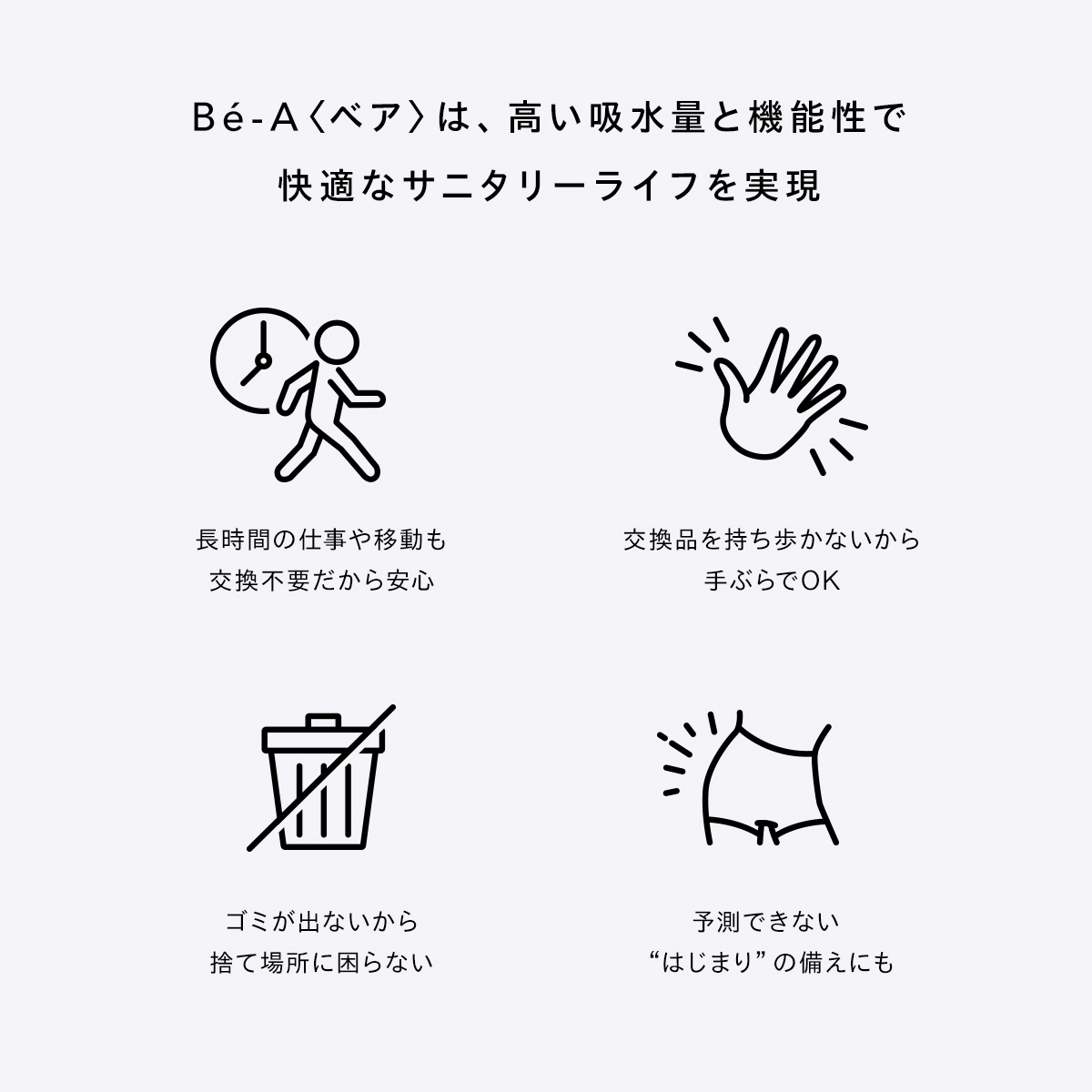 Bé-A〈ベア〉は、高い吸水量と機能性で
快適なサニタリーライフを実現

長時間の仕事や移動も
交換不要だから安心

交換品を持ち歩かないから
手ぶらでOK

ゴミが出ないから
捨て場所に困らない

予測できない
“はじまり”の備えにも