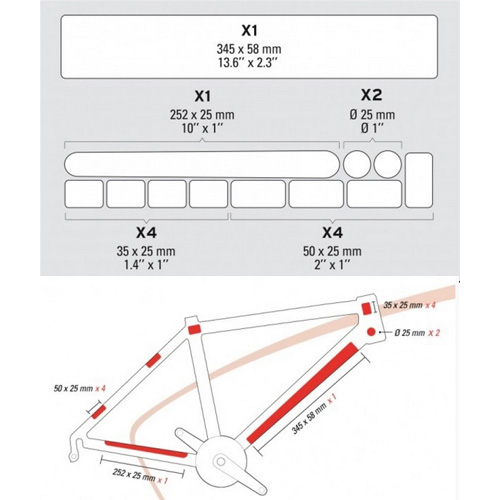 X1
345 x 58 mm
13.6'' x 2.3''

X1
252 x 25 mm
10'' x 1''

X2
Ø 25 mm
Ø 1''

X4
35 x 25 mm
1.4'' x 1''

X4
50 x 25 mm
2'' x 1''

35 x 25 mm x 4

Ø 25 mm x 2

50 x 25 mm x 4

345 x 58 mm x 1

252 x 25 mm x 1