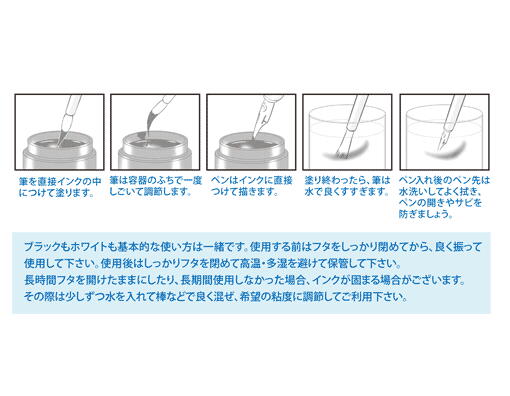 筆を直接インクの中につけて塗ります。

筆は容器のふちで一度しごいて調節します。

ペンはインクに直接つけて描きます。

塗り終わったら、筆は水で良くすすぎます。

ペン入れ後のペン先は水洗いしてよく拭き、ペンの開きやサビを防ぎましょう。

ブラックもホワイトも基本的な使い方は一緒です。使用する前はフタをしっかり閉めてから、良く振って使用して下さい。使用後はしっかりフタを閉めて高温・多湿を避けて保管して下さい。
長時間フタを開けたままにしたり、長期間使用しなかった場合、インクが固まる場合がございます。
その際は少しずつ水を入れて棒などで良く混ぜ、希望の粘度に調節してご利用下さい。