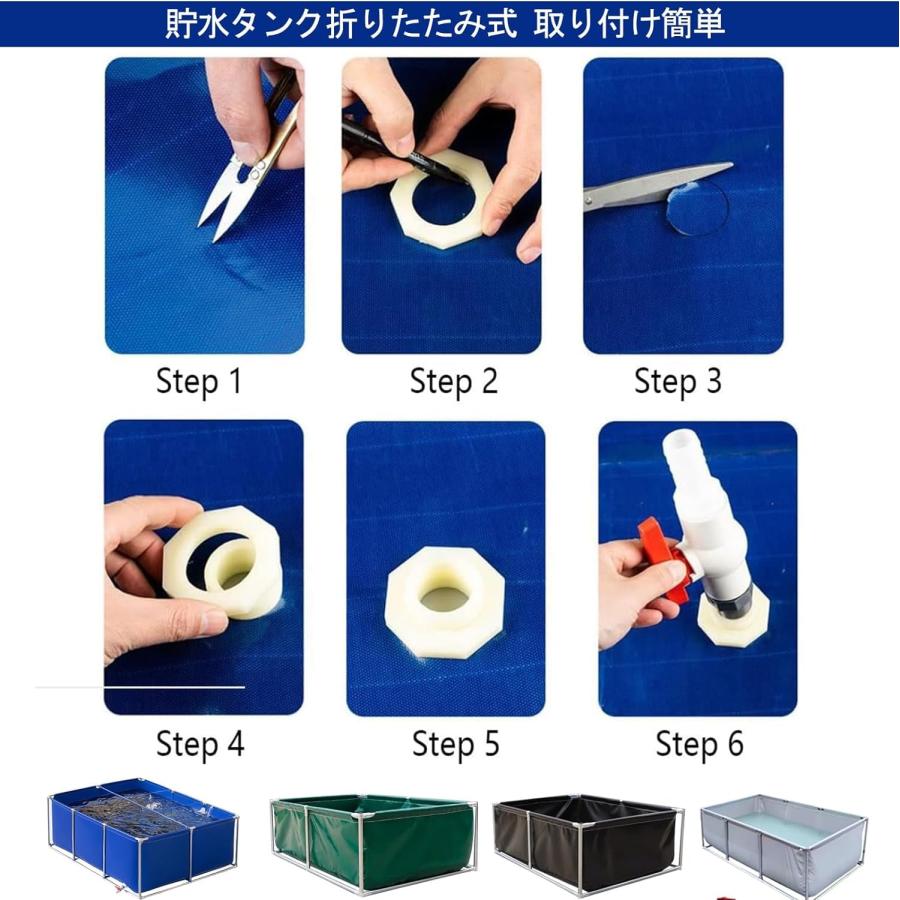 貯水タンク折りたたみ式 取り付け簡単

Step 1

Step 2

Step 3

Step 4

Step 5

Step 6