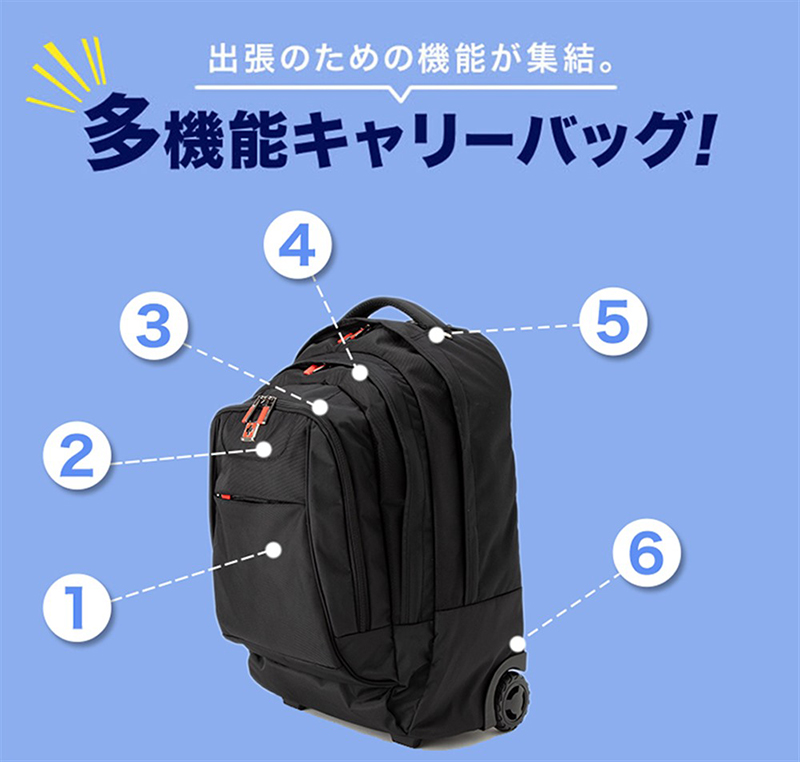 出張のための機能が集結。

多機能キャリーバッグ!

4

3

5

2

6

1