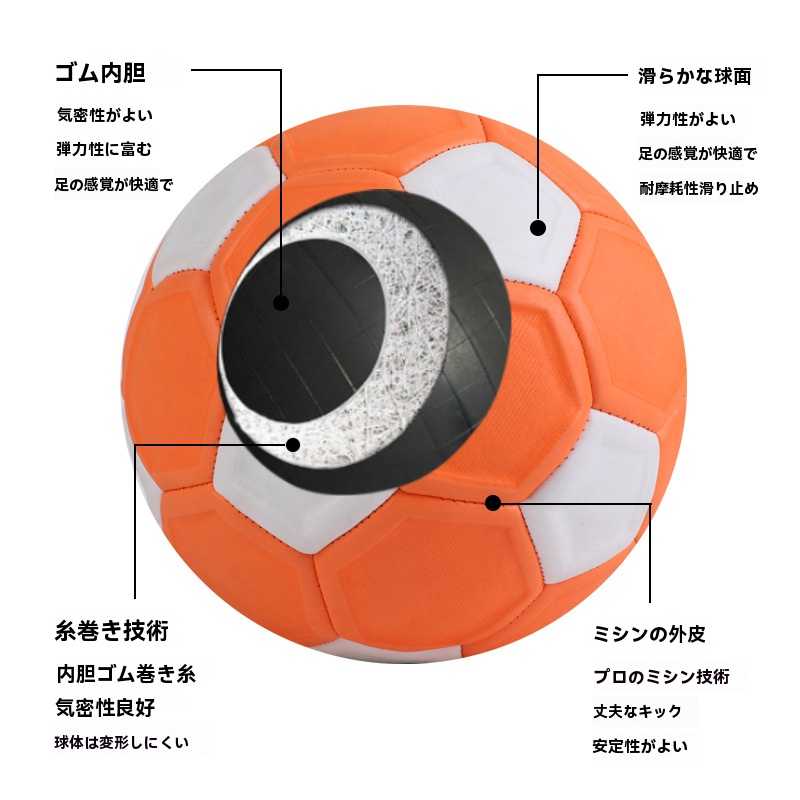 ゴム内胆

気密性がよい

弾力性に富む

足の感覚が快適で

滑らかな球面

弾力性がよい

足の感覚が快適で

耐摩耗性滑り止め

糸巻き技術

内胆ゴム巻き糸

気密性良好

球体は変形しにくい

ミシンの外皮

プロのミシン技術

丈夫なキック

安定性がよい