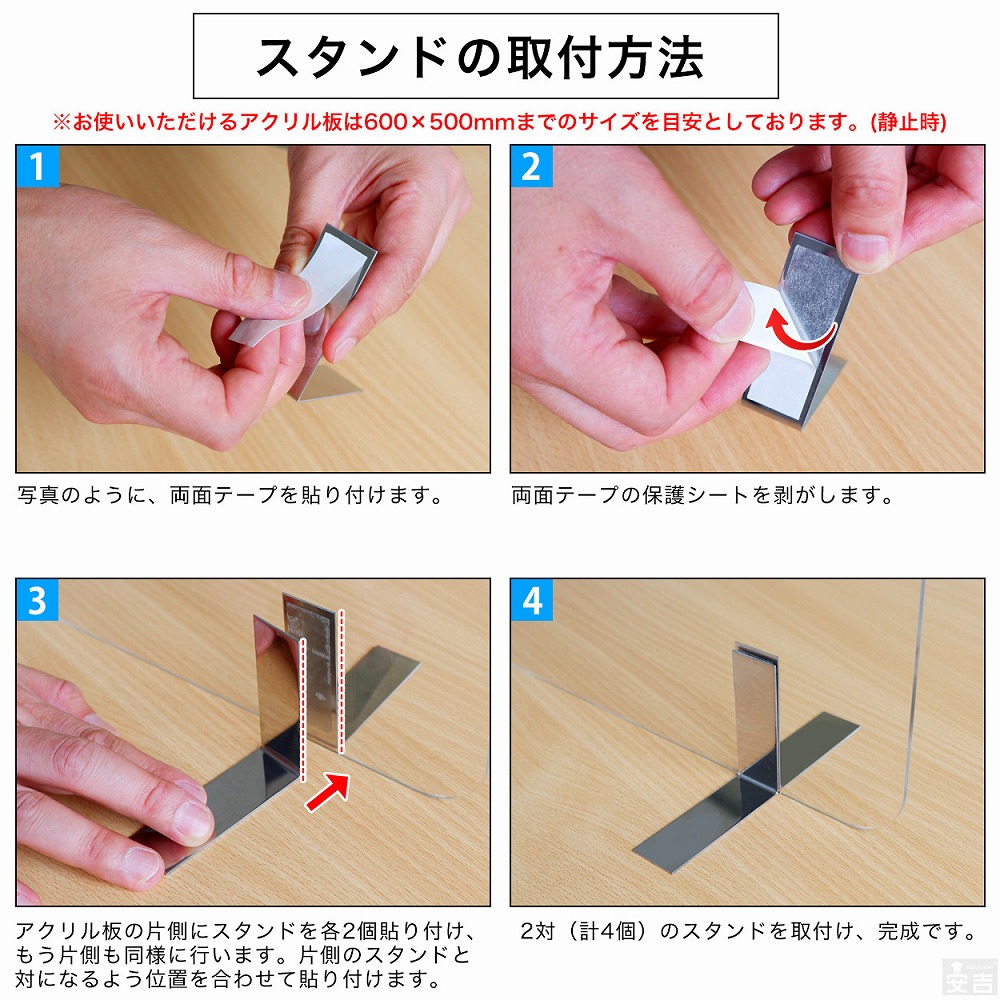 スタンドの取付方法

※お使いいただけるアクリル板は600×500mmまでのサイズを目安としております。(静止時)

1

写真のように、両面テープを貼り付けます。

2

両面テープの保護シートを剥がします。

3

アクリル板の片側にスタンドを各2個貼り付け、もう片側も同様に行います。片側のスタンドと対になるよう位置を合わせて貼り付けます。

4

2対（計4個）のスタンドを取付け、完成です。

安吉