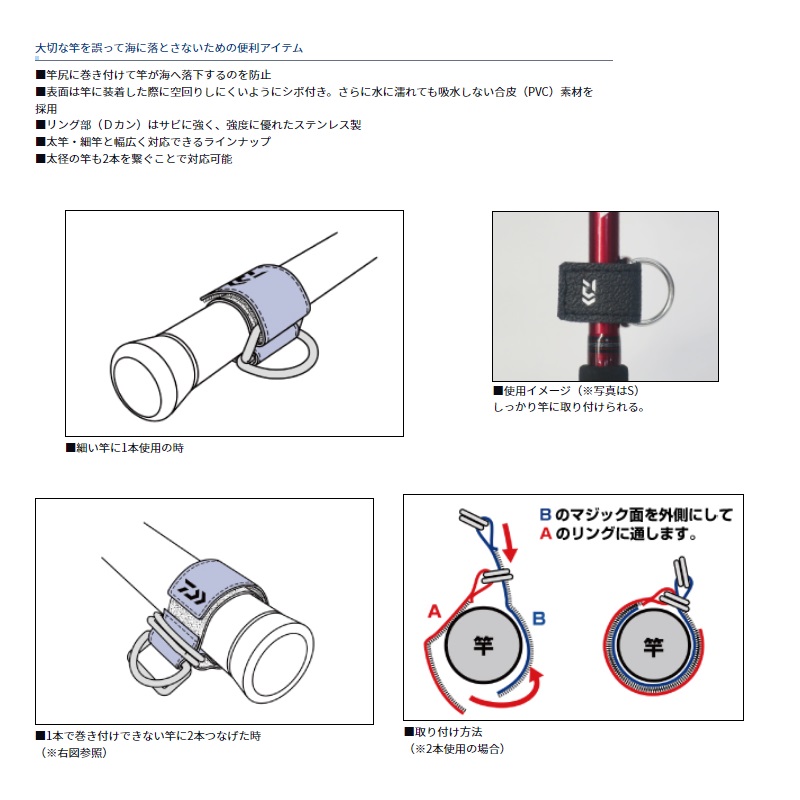 大切な竿を誤って海に落とさないための便利アイテム

■竿尻に巻き付けて竿が海へ落下するのを防止
■表面は竿に装着した際に空回りしにくいようにシボ付き。さらに水に濡れても吸水しない合皮（PVC）素材を採用
■リング部（Dカン）はサビに強く、強度に優れたステンレス製
■太竿・細竿と幅広く対応できるラインナップ
■太径の竿も2本を繋ぐことで対応可能

■細い竿に1本使用の時

■使用イメージ（※写真はS）
しっかり竿に取り付けられる。

■1本で巻き付けできない竿に2本つなげた時
（※右図参照）

Bのマジック面を外側にして
Aのリングに通します。

A
B
竿
竿

■取り付け方法
（※2本使用の場合）