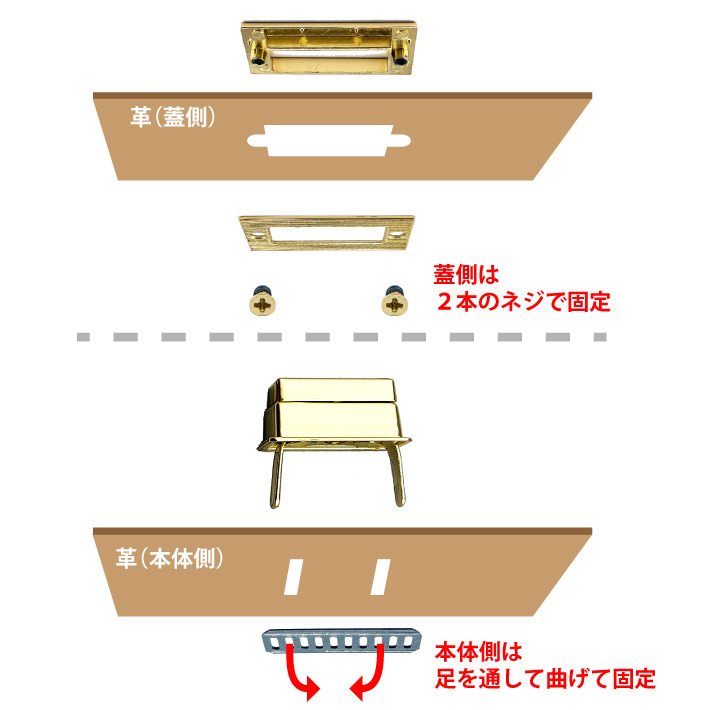 革（蓋側）

蓋側は
２本のネジで固定

革（本体側）

本体側は
足を通して曲げて固定