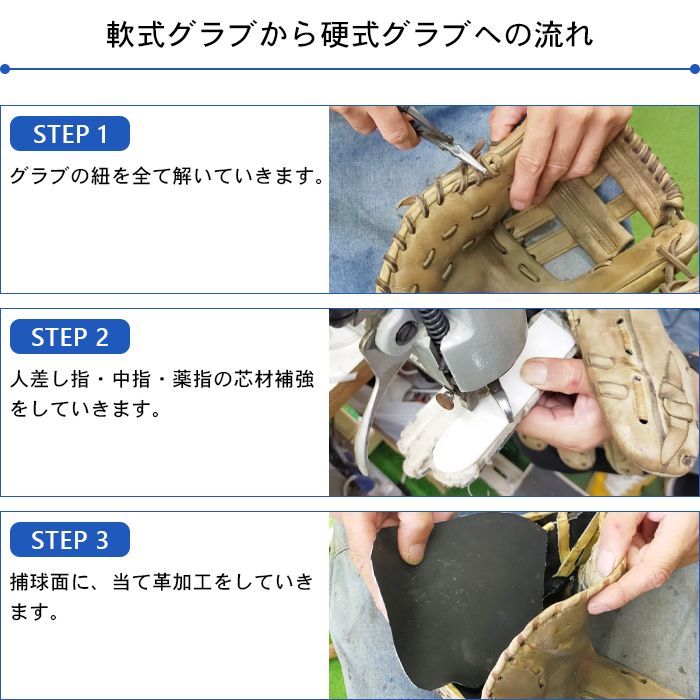 軟式グラブから硬式グラブへの流れ

STEP 1

グラブの紐を全て解いていきます。

STEP 2

人差し指・中指・薬指の芯材補強をしていきます。

STEP 3

捕球面に、当て革加工をしていきます。