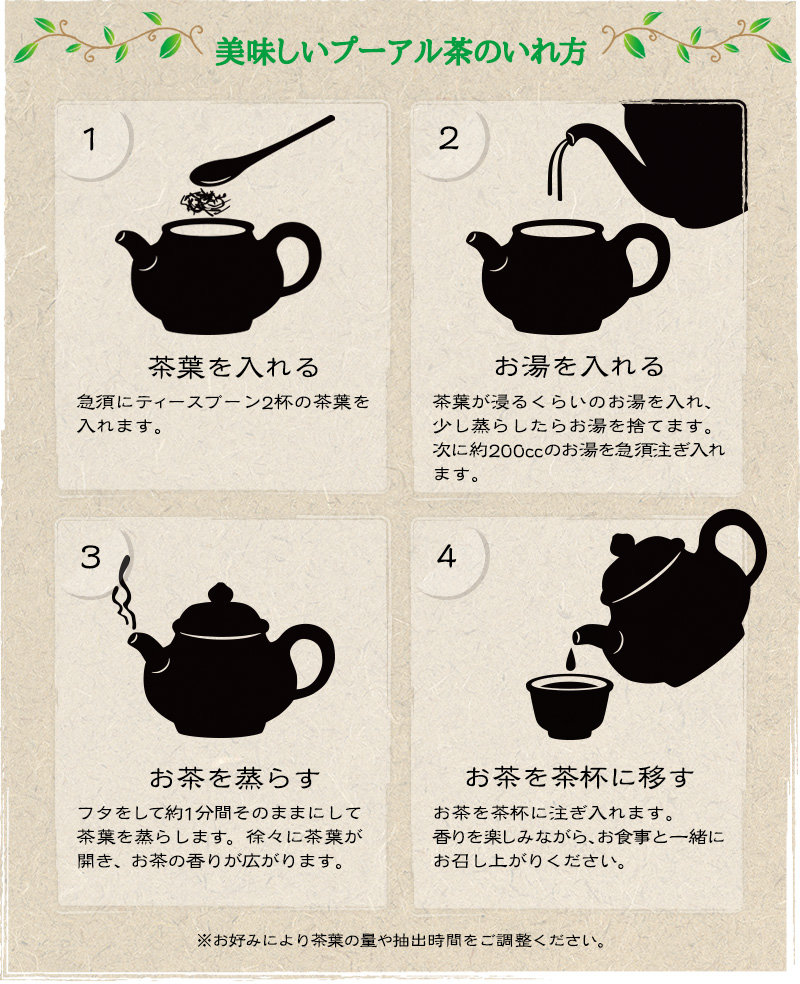 美味しいプーアル茶のいれ方

1

茶葉を入れる

急須にティースプーン2杯の茶葉を入れます。

2

お湯を入れる

茶葉が浸るくらいのお湯を入れ、少し蒸らしたらお湯を捨てます。次に約200ccのお湯を急須注ぎ入れます。

3

お茶を蒸らす

フタをして約1分間そのままにして茶葉を蒸らします。徐々に茶葉が開き、お茶の香りが広がります。

4

お茶を茶杯に移す

お茶を茶杯に注ぎ入れます。香りを楽しみながら、お食事と一緒にお召し上がりください。

※お好みにより茶葉の量や抽出時間をご調整ください。