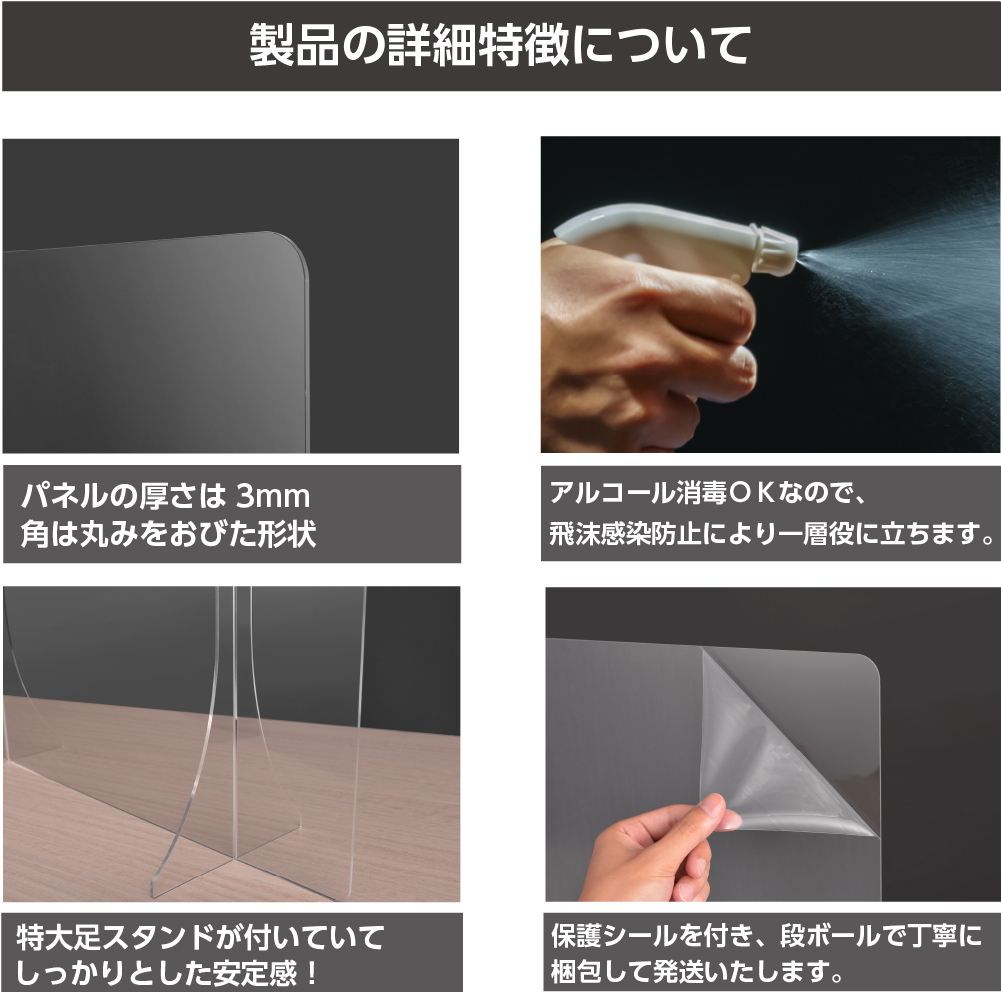 製品の詳細特徴について

パネルの厚さは 3mm
角は丸みをおびた形状

アルコール消毒ＯＫなので、
飛沫感染防止により一層役に立ちます。

特大足スタンドが付いていて
しっかりとした安定感！

保護シールを付き、段ボールで丁寧に
梱包して発送いたします。