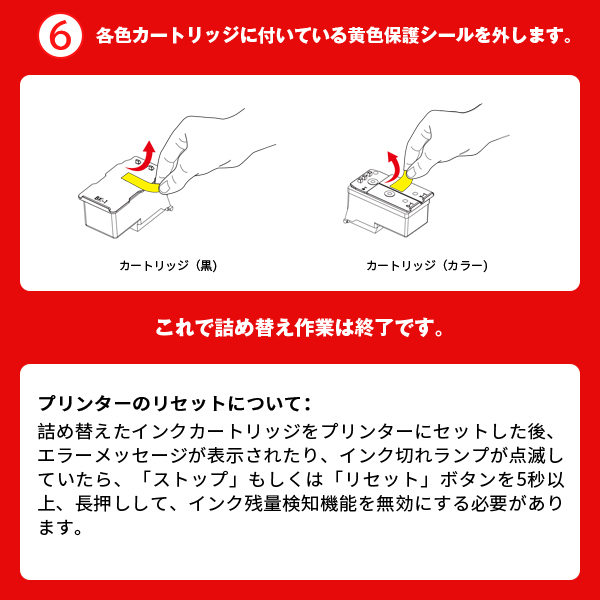 6 各色カートリッジに付いている黄色保護シールを外します。

BK-1

カートリッジ（黒）

カートリッジ（カラー）

これで詰め替え作業は終了です。

プリンターのリセットについて：
詰め替えたインクカートリッジをプリンターにセットした後、エラーメッセージが表示されたり、インク切れランプが点滅していたら、「ストップ」もしくは「リセット」ボタンを5秒以上、長押しして、インク残量検知機能を無効にする必要があります。