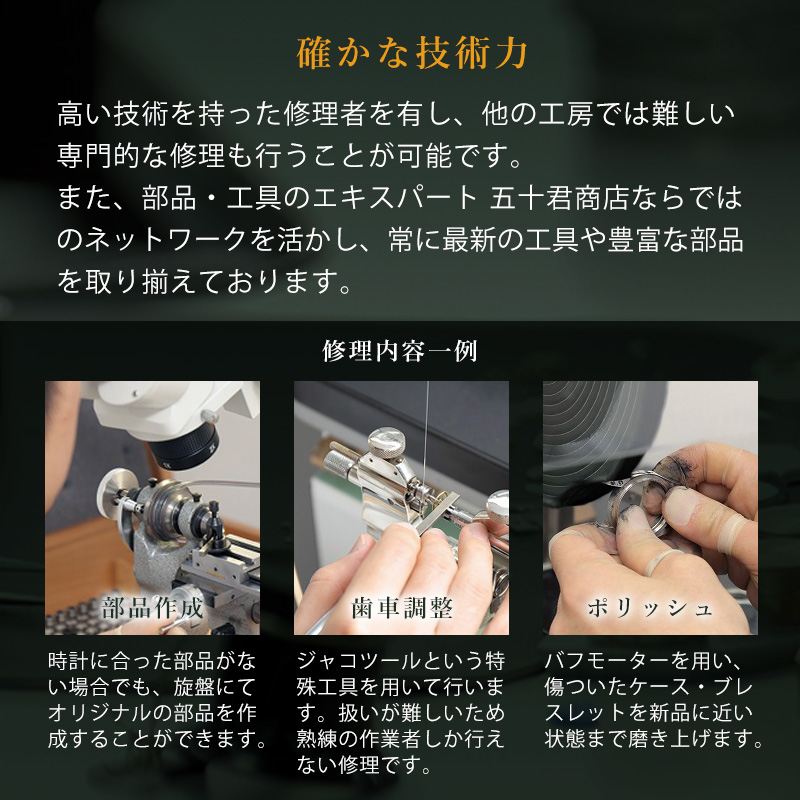 確かな技術力

高い技術を持った修理者を有し、他の工房では難しい専門的な修理も行うことが可能です。
また、部品・工具のエキスパート 五十君商店ならではのネットワークを活かし、常に最新の工具や豊富な部品を取り揃えております。

修理内容一例

部品作成

時計に合った部品がない場合でも、旋盤にてオリジナルの部品を作成することができます。

歯車調整

ジャコツールという特殊工具を用いて行います。扱いが難しいため熟練の作業者しか行えない修理です。

ポリッシュ

バフモーターを用い、傷ついたケース・ブレスレットを新品に近い状態まで磨き上げます。