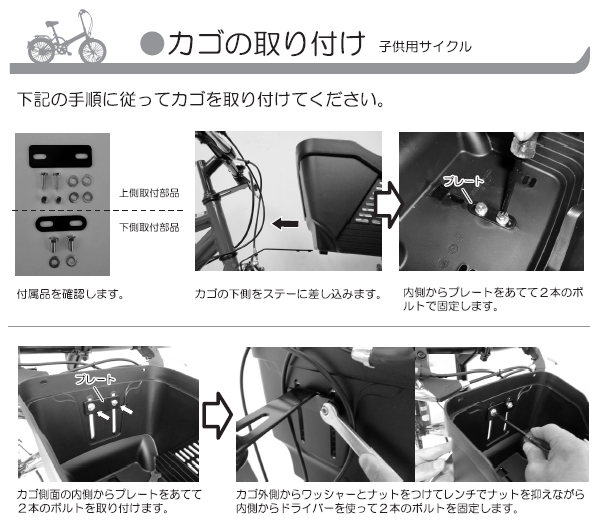 ●カゴの取り付け 子供用サイクル

下記の手順に従ってカゴを取り付けてください。

上側取付部品

下側取付部品

付属品を確認します。

カゴの下側をステーに差し込みます。

プレート

内側からプレートをあてて２本のボルトで固定します。

プレート

カゴ側面の内側からプレートをあてて２本のボルトを取り付けます。

カゴ外側からワッシャーとナットをつけてレンチでナットを抑えながら内側からドライバーを使って２本のボルトを固定します。