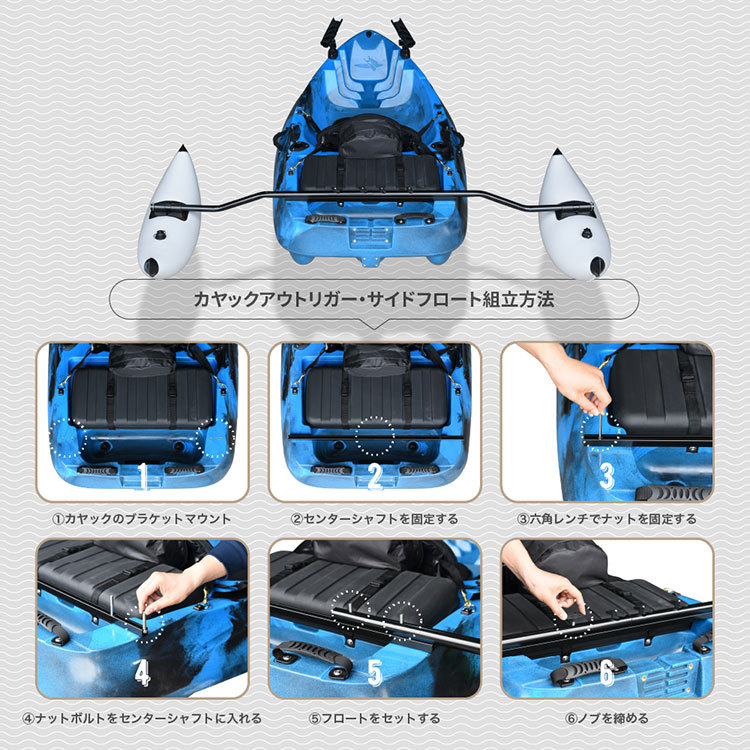 カヤックアウトリガー・サイドフロート組立方法

1

①カヤックのブラケットマウント

2

②センターシャフトを固定する

3

③六角レンチでナットを固定する

4

④ナットボルトをセンターシャフトに入れる

5

⑤フロートをセットする

6

⑥ノブを締める