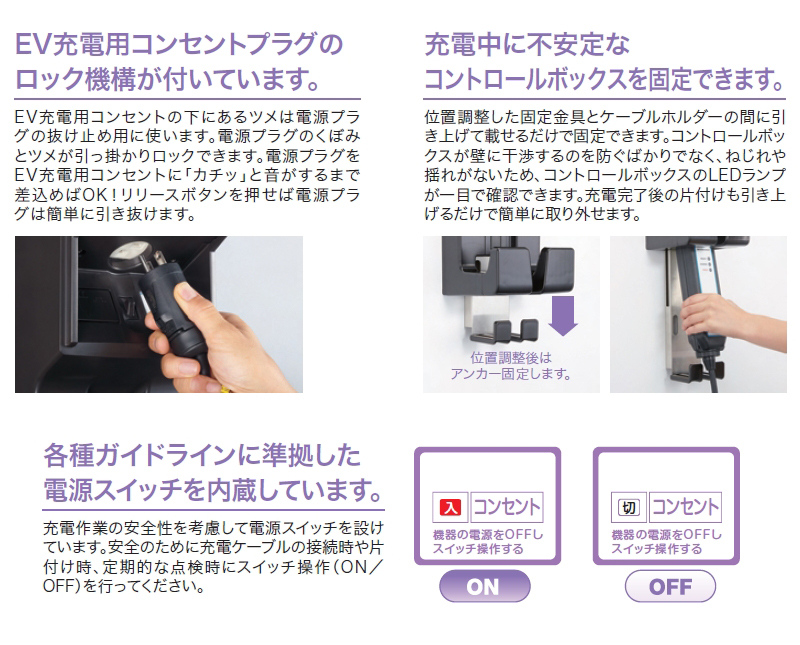 EV充電用コンセントプラグのロック機構が付いています。

EV充電用コンセントの下にあるツメは電源プラグの抜け止め用に使います。電源プラグのくぼみとツメが引っ掛かりロックできます。電源プラグをEV充電用コンセントに「カチッ」と音がするまで差込めばOK！リリースボタンを押せば電源プラグは簡単に引き抜けます。

充電中に不安定なコントロールボックスを固定できます。

位置調整した固定金具とケーブルホルダーの間に引き上げて載せるだけで固定できます。コントロールボックスが壁に干渉するのを防ぐばかりでなく、ねじれや揺れがないため、コントロールボックスのLEDランプが一目で確認できます。充電完了後の片付けも引き上げるだけで簡単に取り外せます。

位置調整後はアンカー固定します。

各種ガイドラインに準拠した電源スイッチを内蔵しています。

充電作業の安全性を考慮して電源スイッチを設けています。安全のために充電ケーブルの接続時や片付け時、定期的な点検時にスイッチ操作（ON／OFF）を行ってください。

入 コンセント
機器の電源をOFFしスイッチ操作する
ON

切 コンセント
機器の電源をOFFしスイッチ操作する
OFF