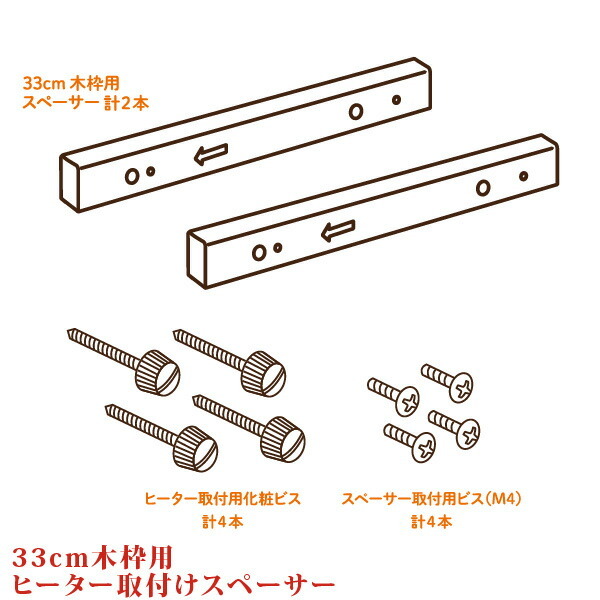 33cm 木枠用
スペーサー 計2本

ヒーター取付用化粧ビス
計4本

スペーサー取付用ビス(M4)
計4本

33cm木枠用
ヒーター取付けスペーサー