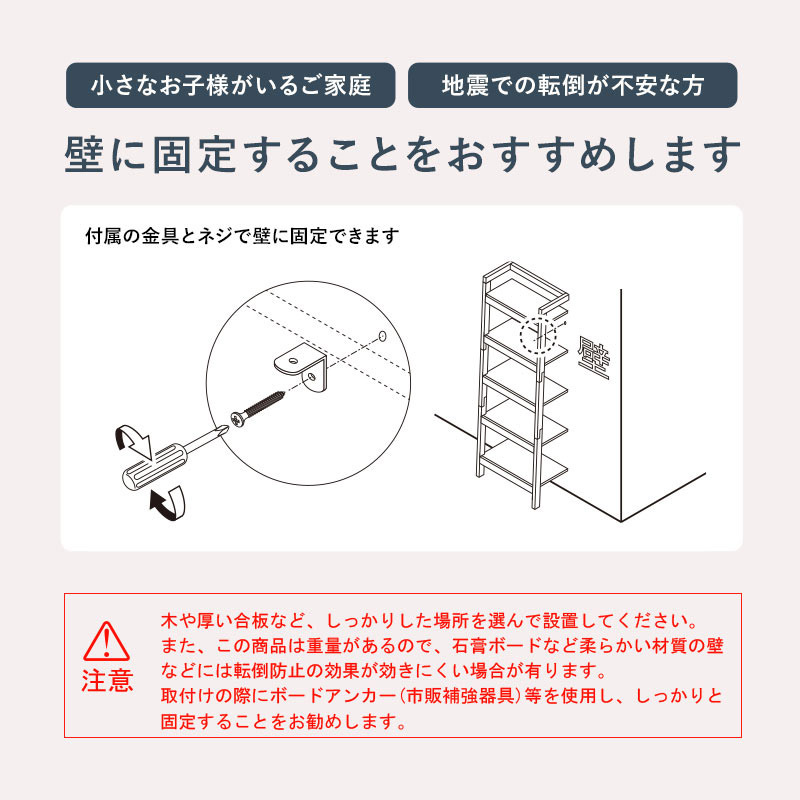 小さなお子様がいるご家庭

地震での転倒が不安な方

壁に固定することをおすすめします

付属の金具とネジで壁に固定できます

壁

注意

木や厚い合板など、しっかりした場所を選んで設置してください。また、この商品は重量があるので、石膏ボードなど柔らかい材質の壁などには転倒防止の効果が効きにくい場合が有ります。取付けの際にボードアンカー(市販補強器具)等を使用し、しっかりと固定することをお勧めします。