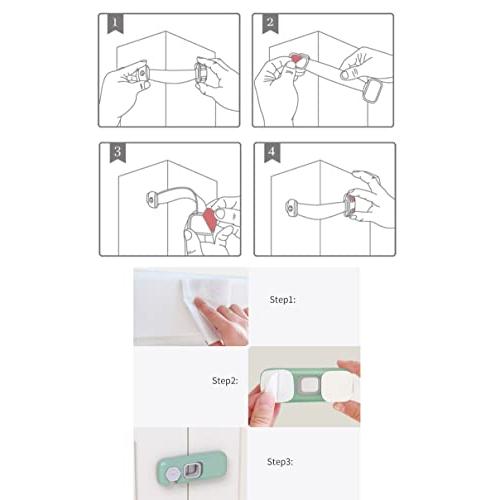 1

2

3

4

Step1:

Step2:

Step3: