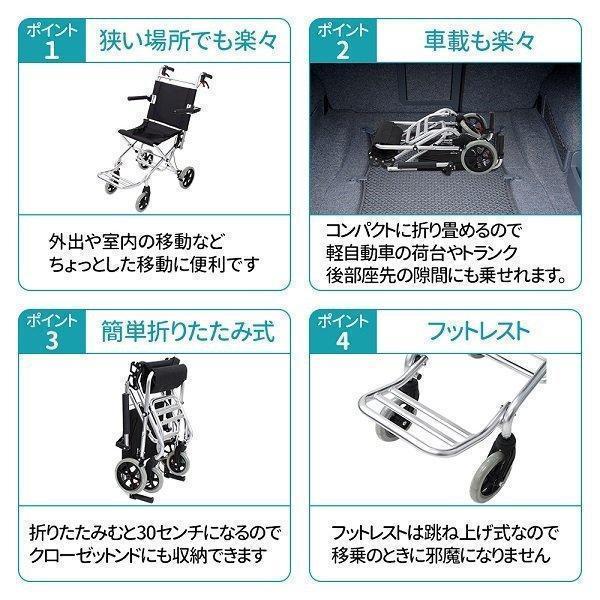 ポイント
1
狭い場所でも楽々

外出や室内の移動など
ちょっとした移動に便利です

ポイント
2
車載も楽々

コンパクトに折り畳めるので
軽自動車の荷台やトランク
後部座先の隙間にも乗せれます。

ポイント
3
簡単折りたたみ式

折りたたみむと30センチになるので
クローゼットンドにも収納できます

ポイント
4
フットレスト

フットレストは跳ね上げ式なので
移乗のときに邪魔になりません