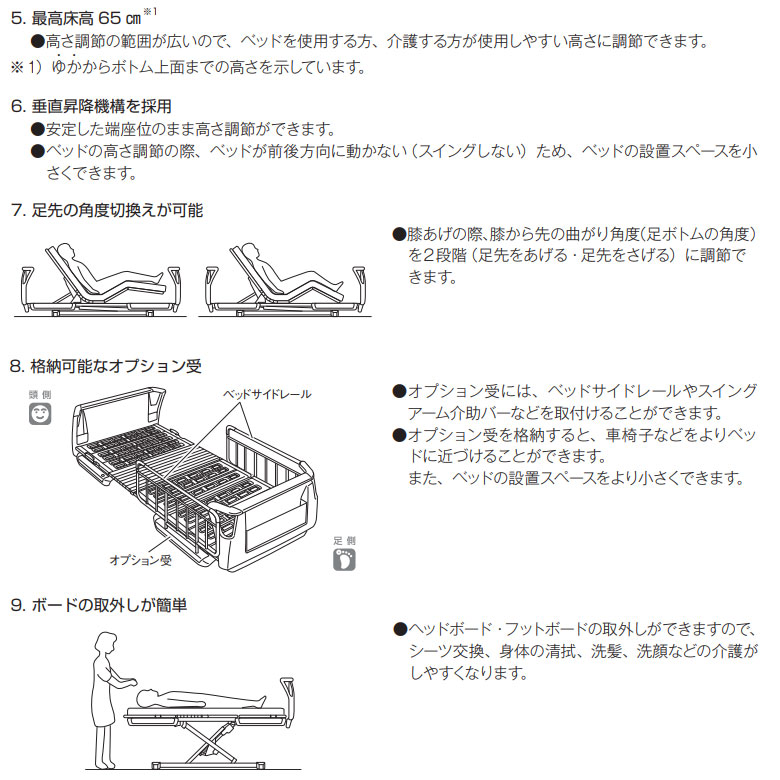 5. 最高床高 65 ㎝$^{※1}$
●高さ調節の範囲が広いので、ベッドを使用する方、介護する方が使用しやすい高さに調節できます。
※1）ゆかからボトム上面までの高さを示しています。

6. 垂直昇降機構を採用
●安定した端座位のまま高さ調節ができます。
●ベッドの高さ調節の際、ベッドが前後方向に動かない（スイングしない）ため、ベッドの設置スペースを小さくできます。

7. 足先の角度切換えが可能
●膝あげの際、膝から先の曲がり角度（足ボトムの角度）を2段階（足先をあげる・足先をさげる）に調節できます。

8. 格納可能なオプション受
頭側
ベッドサイドレール
オプション受
足側
●オプション受には、ベッドサイドレールやスイングアーム介助バーなどを取付けることができます。
●オプション受を格納すると、車椅子などをよりベッドに近づけることができます。
また、ベッドの設置スペースをより小さくできます。

9. ボードの取外しが簡単
●ヘッドボード・フットボードの取外しができますので、シーツ交換、身体の清拭、洗髪、洗顔などの介護がしやすくなります。