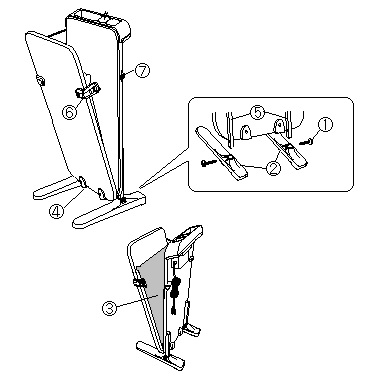 ⑦
⑥
⑤
①
②
④
③