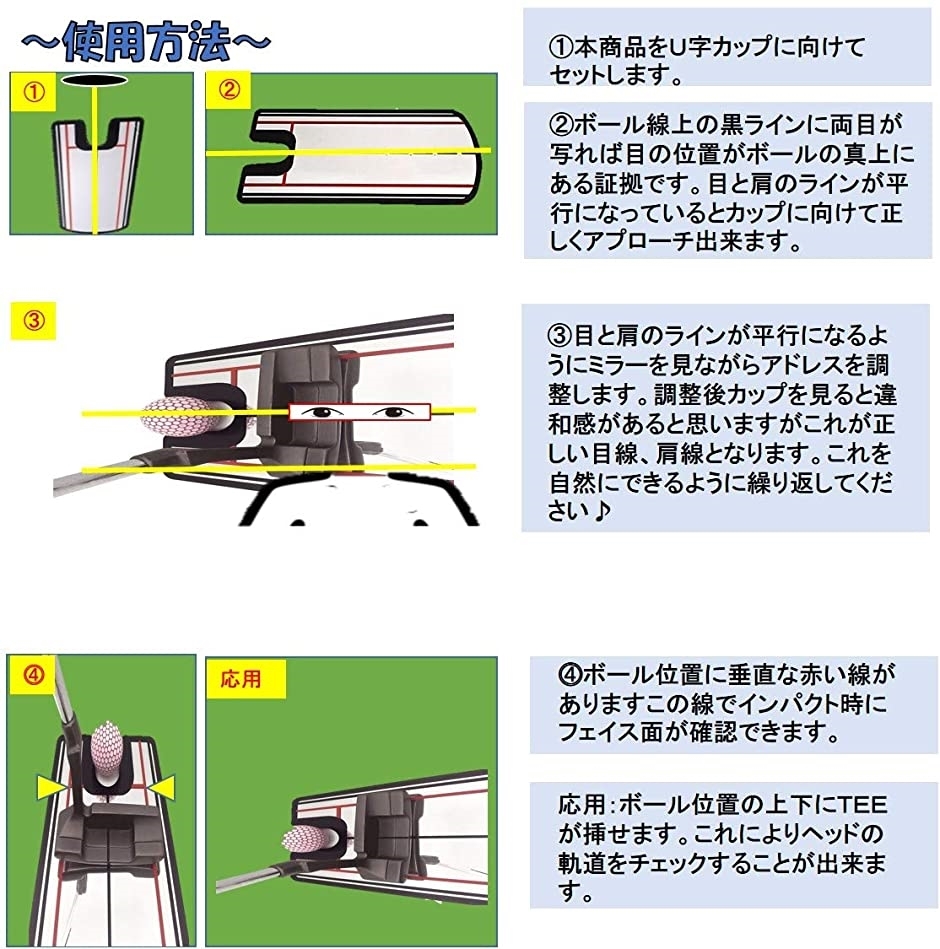 ～使用方法～

①

②

①本商品をU字カップに向けてセットします。

②ボール線上の黒ラインに両目が写れば目の位置がボールの真上にある証拠です。目と肩のラインが平行になっているとカップに向けて正しくアプローチ出来ます。

③

③目と肩のラインが平行になるようにミラーを見ながらアドレスを調整します。調整後カップを見ると違和感があると思いますがこれが正しい目線、肩線となります。これを自然にできるように繰り返してください♪

④

応用

④ボール位置に垂直な赤い線がありますこの線でインパクト時にフェイス面が確認できます。

応用：ボール位置の上下にTEEが挿せます。これによりヘッドの軌道をチェックすることが出来ます。