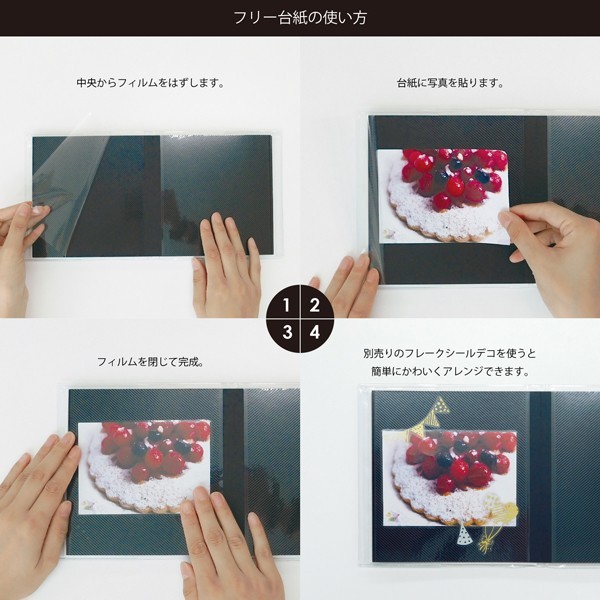 フリー台紙の使い方

中央からフィルムをはずします。

台紙に写真を貼ります。

1 2
3 4

フィルムを閉じて完成。

別売りのフレークシールデコを使うと簡単にかわいくアレンジできます。