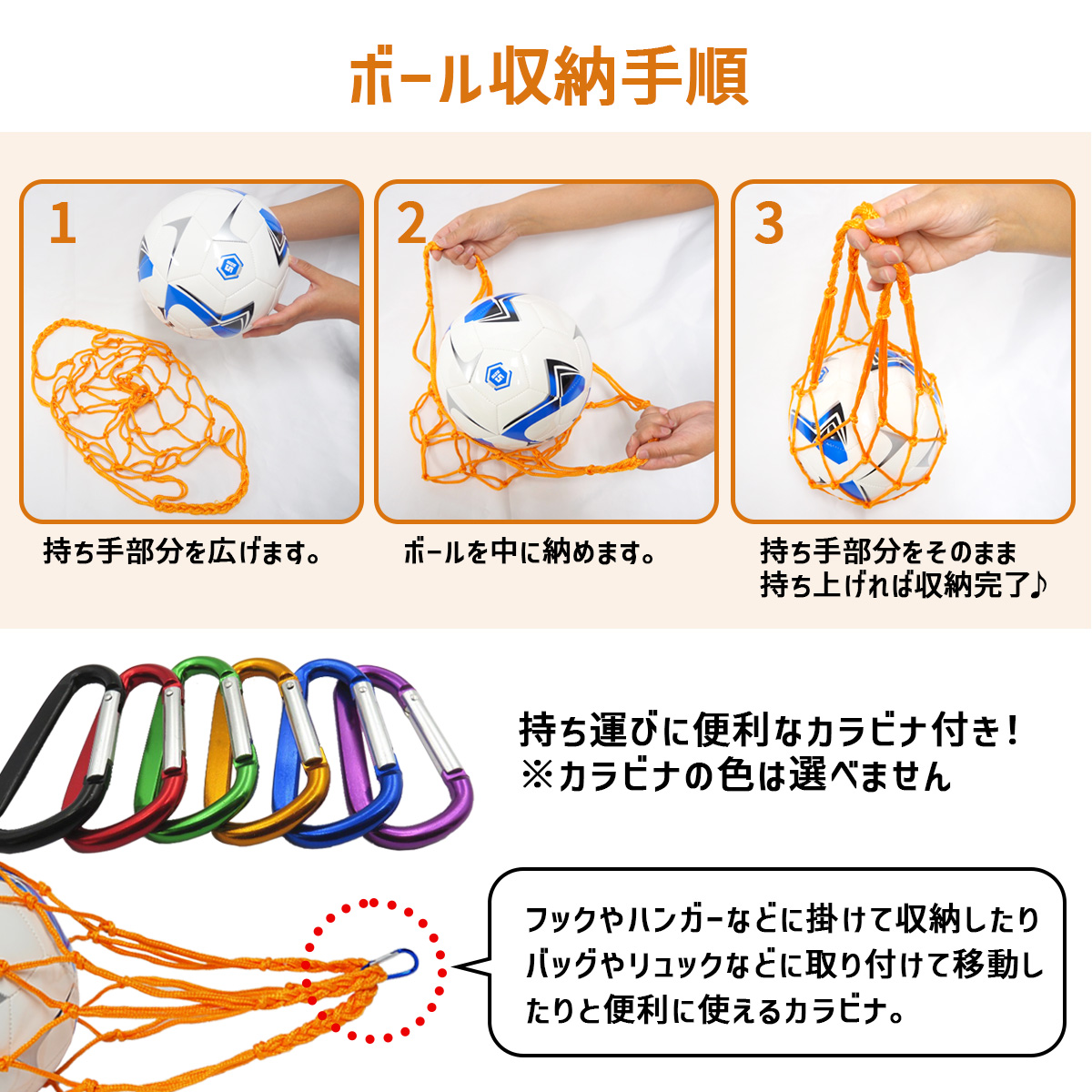 ボール収納手順

1
持ち手部分を広げます。

2
ボールを中に納めます。

3
持ち手部分をそのまま持ち上げれば収納完了♪

持ち運びに便利なカラビナ付き！
※カラビナの色は選べません

フックやハンガーなどに掛けて収納したりバッグやリュックなどに取り付けて移動したりと便利に使えるカラビナ。