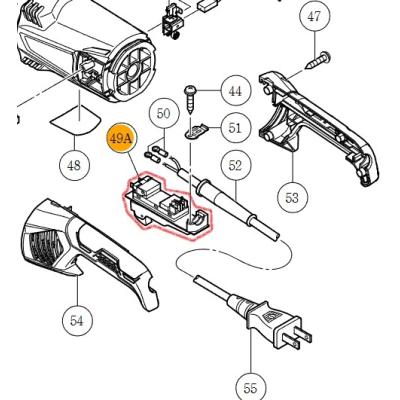 47

44

50

51

49A

48

52

53

54

55