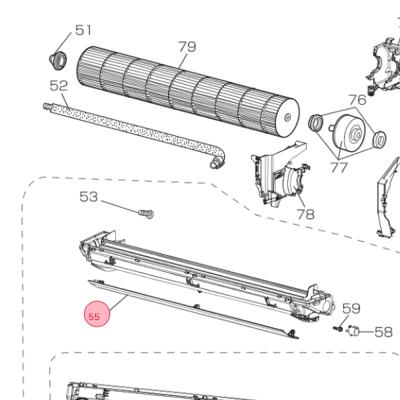 51
79
52
76
77
53
78
55
59
58