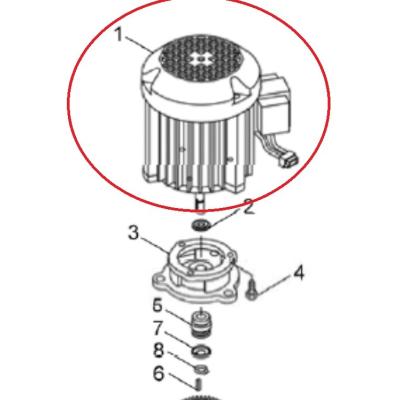 1
2
3
4
5
7
8
6