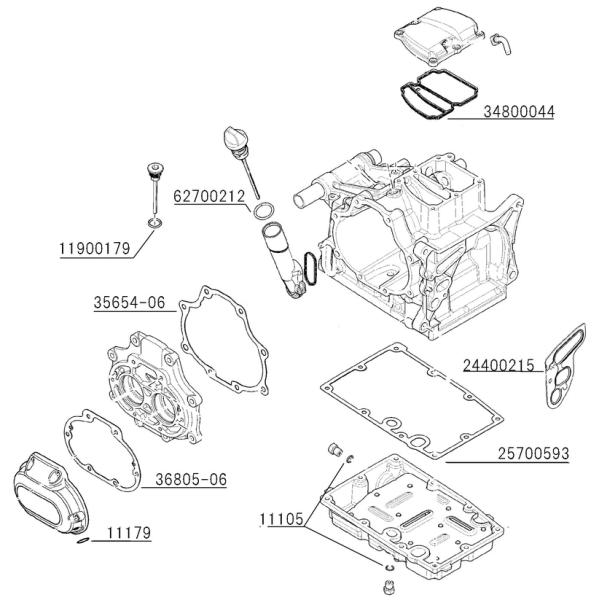 34800044
62700212
11900179
35654-06
24400215
25700593
36805-06
11105
11179