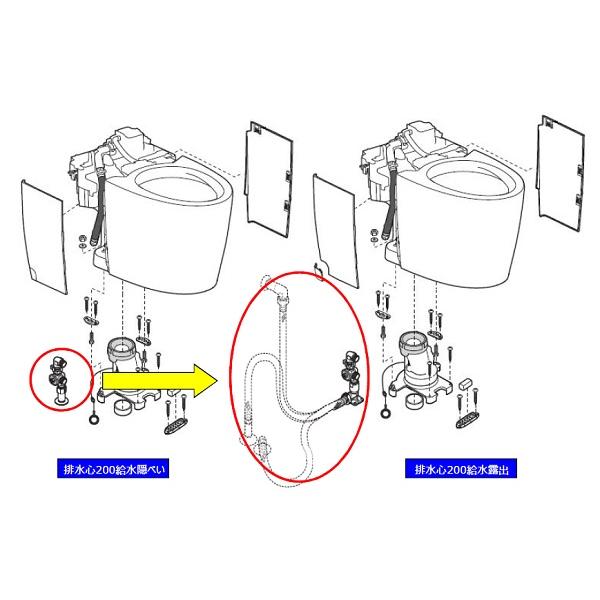 排水心200給水隠ぺい

排水心200給水露出