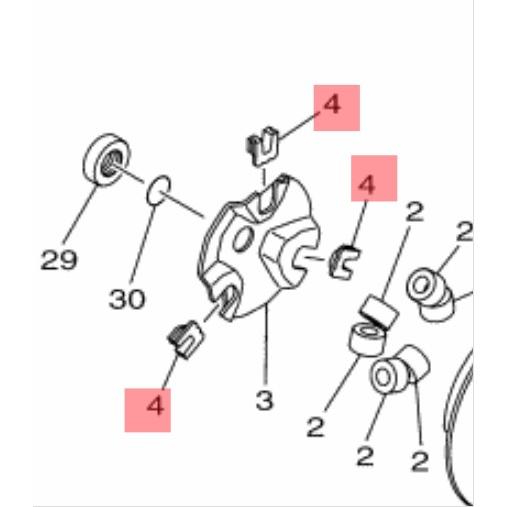 4
4
2
2
29
30
4
3
2
2
2