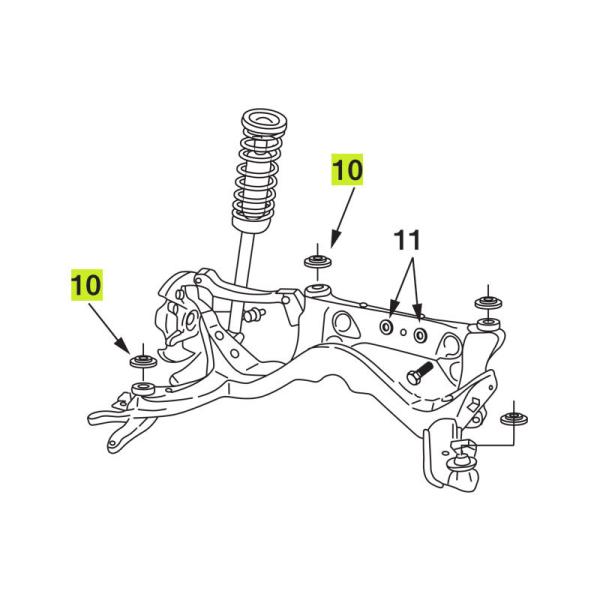 10

11

10