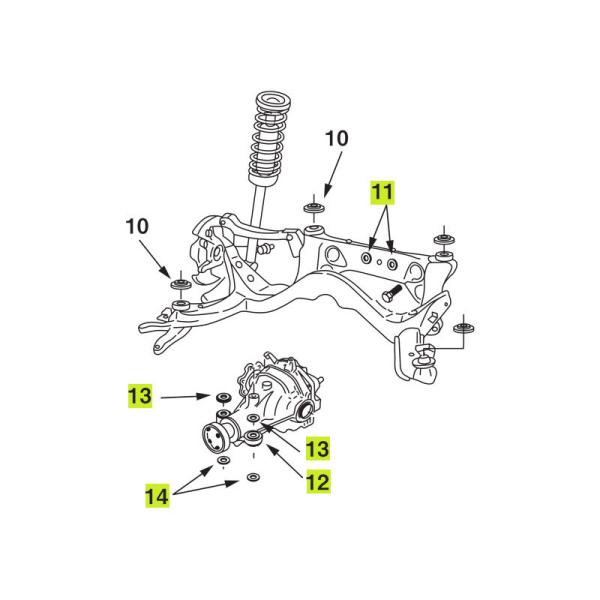 10
11
10
13
13
12
14