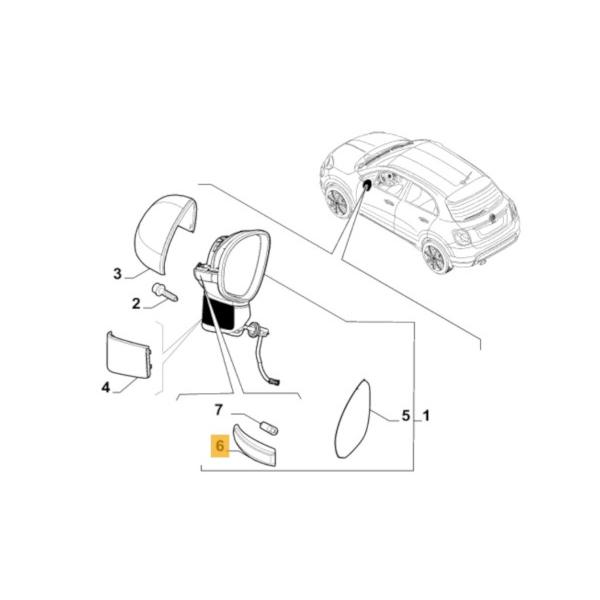 3
2
4
7
6
5
1