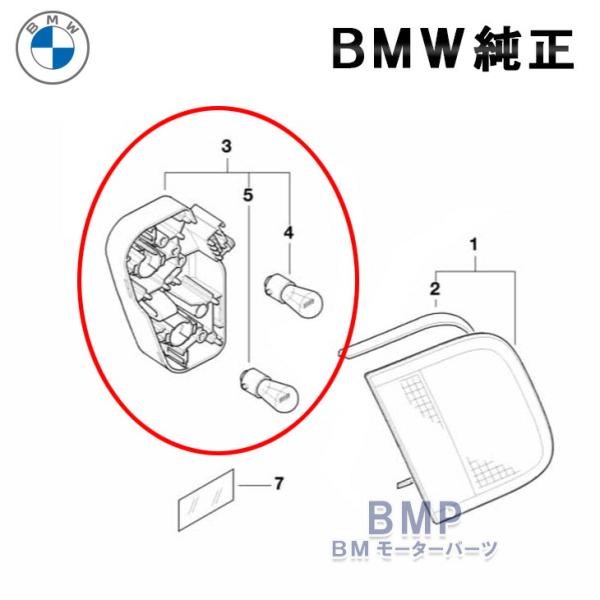 BMW

BMW純正

3
5
4
1
2
7

BMP
BM モーターパーツ