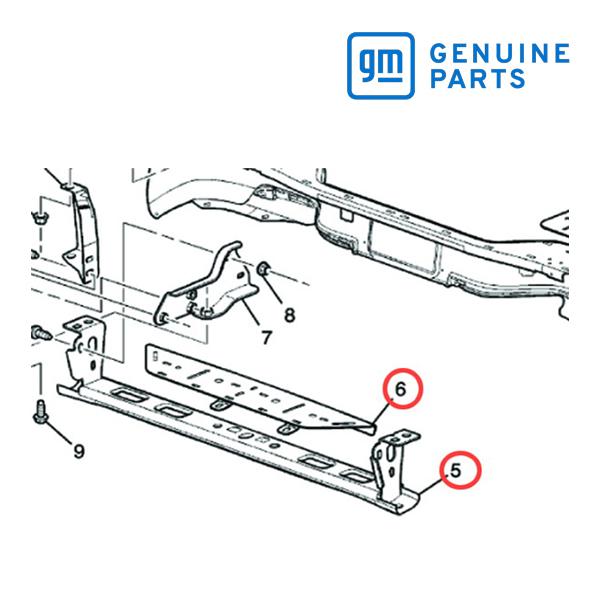 gm GENUINE PARTS

8

7

6

9

5