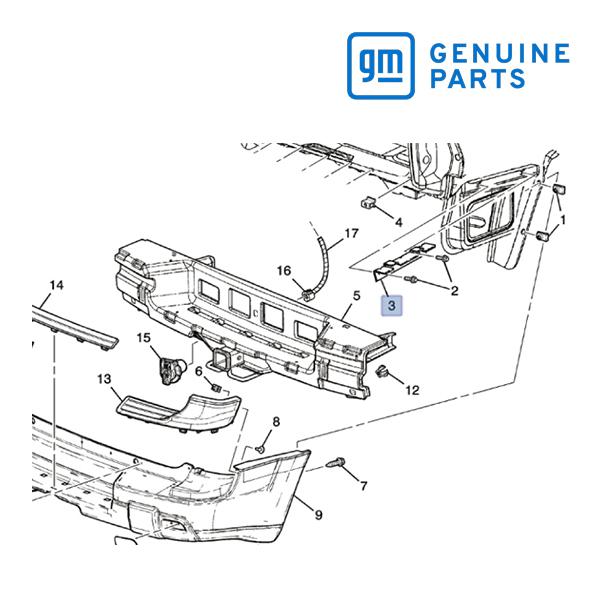 gm GENUINE PARTS

4
1
17
16
2
3
5
14
15
6
12
13
8
7
9