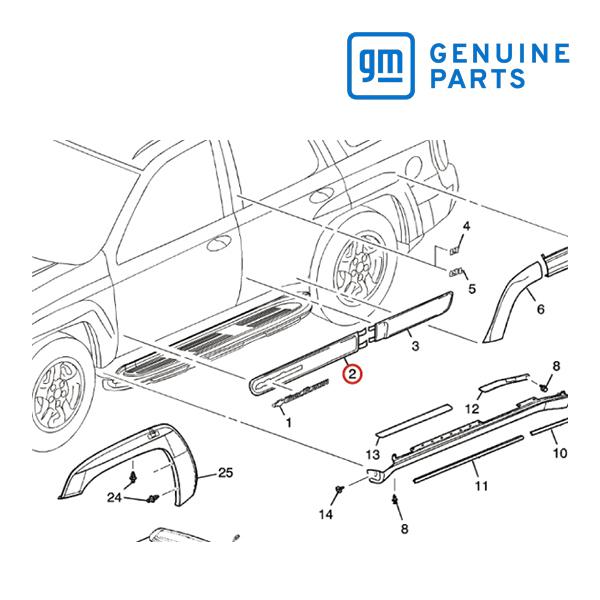 gm GENUINE PARTS

4
5
6
3
2
8
12
1
13
10
11
25
24
14
8