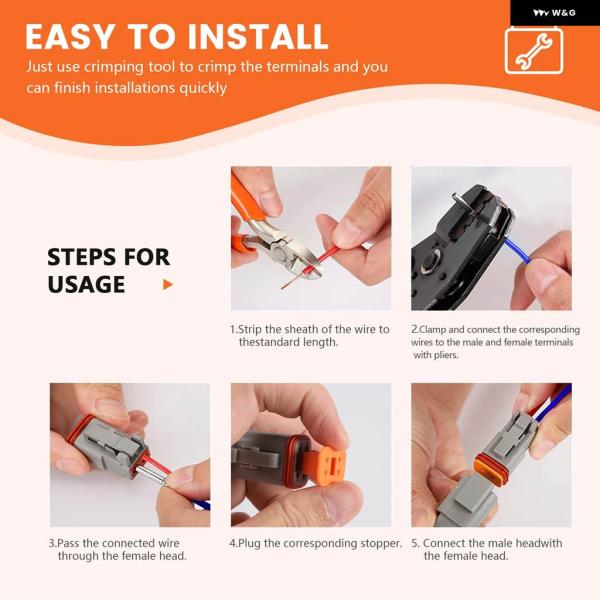 W&G

EASY TO INSTALL

Just use crimping tool to crimp the terminals and you can finish installations quickly

STEPS FOR USAGE

1.Strip the sheath of the wire to thestandard length.

2.Clamp and connect the corresponding wires to the male and female terminals with pliers.

3.Pass the connected wire through the female head.

4.Plug the corresponding stopper.

5. Connect the male headwith the female head.