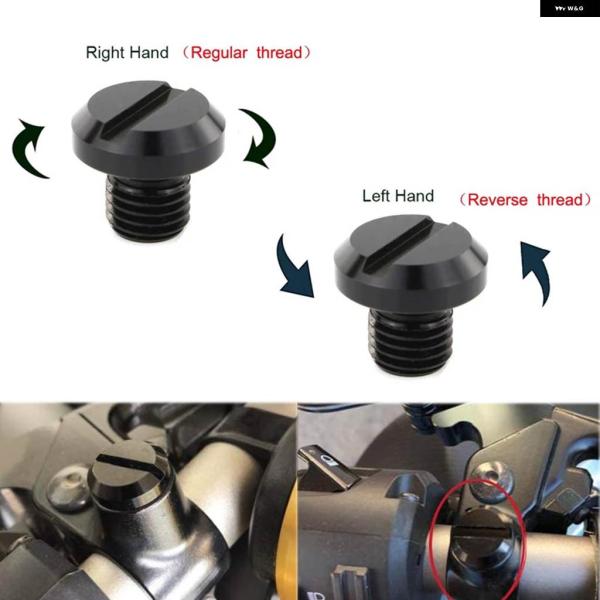 W&G

Right Hand （Regular thread）

Left Hand （Reverse thread）