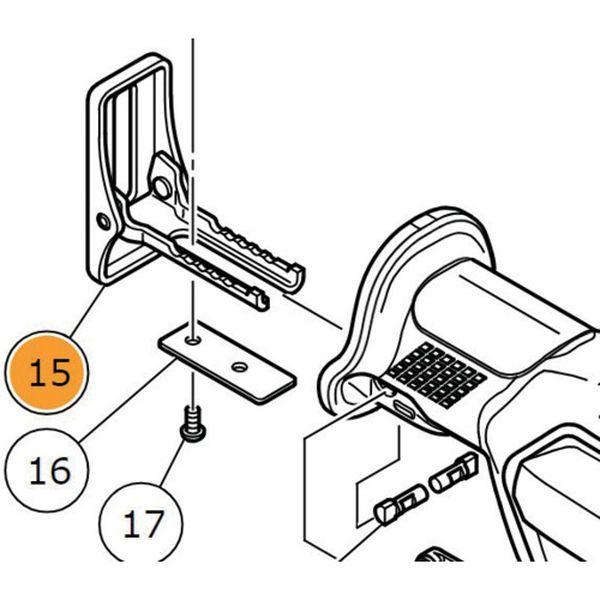 15
16
17