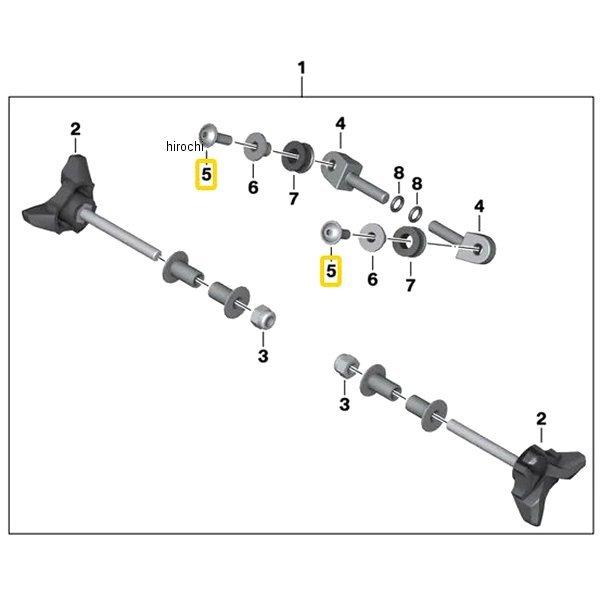 1
2
hirochi
5
6
7
4
8
8
4
5
6
7
3
3
2