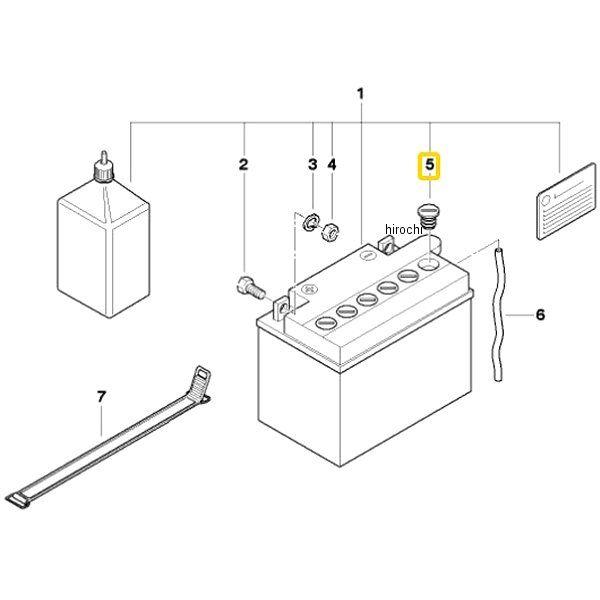 1
2
3
4
5
hirochi
6
7